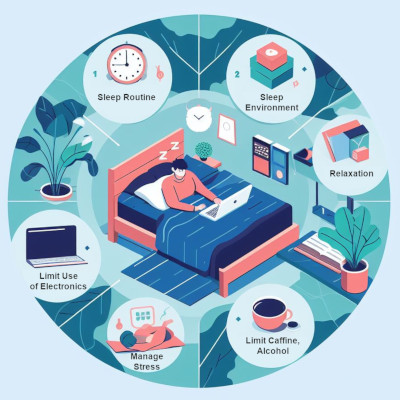 1

Sleep Routine

2

Sleep Environment

Relaxation

Limit Use of Electronics

Manage Stress

Limit Caffine, Alcohol